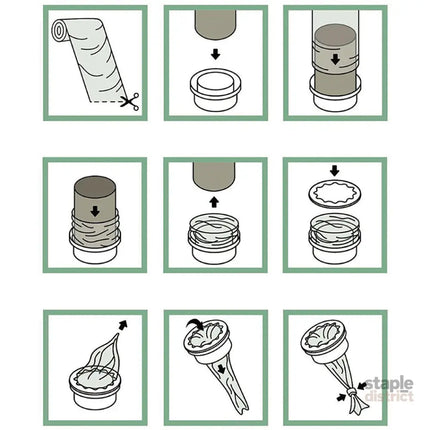 staple district