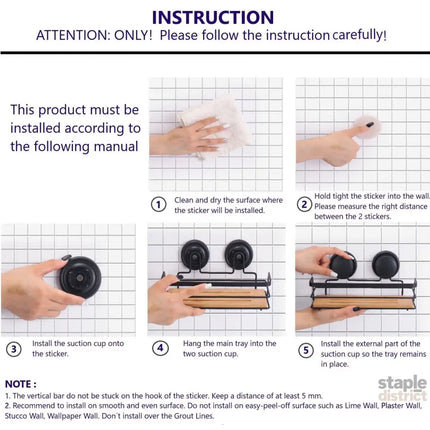 INSTRUCTION
ATTENTION: ONLY! Please follow the instruction carefully!

This product must be installed according to the following manual

1 Clean and dry the surface where the sticker will be installed.

2 Hold tight the sticker into the wall. Please measure the right distance between the 2 stickers.

3 Install the suction cup onto the sticker.

4 Hang the main tray into the two suction cup.

5 Install the external part of the suction cup so the tray remains in place.

NOTE :
1. The vertical bar do not be stuck on the hook of the sticker. Keep a distance of at least 5 mm.
2. Recommend to install on smooth and even surface. Do not install on easy-peel-off surface such as Lime Wall, Plaster Wall, Stucco Wall, Wallpaper Wall. Don´t install over the Grout Lines.

staple district