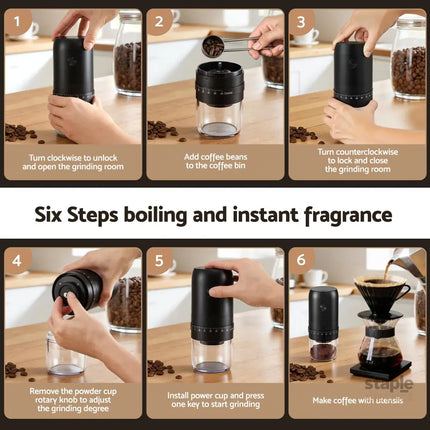 1

Turn clockwise to unlock and open the grinding room

2

Add coffee beans to the coffee bin

3

Turn counterclockwise to lock and close the grinding room

Six Steps boiling and instant fragrance

4

Remove the powder cup rotary knob to adjust the grinding degree

5

Install power cup and press one key to start grinding

6

staple

Make coffee with utensils