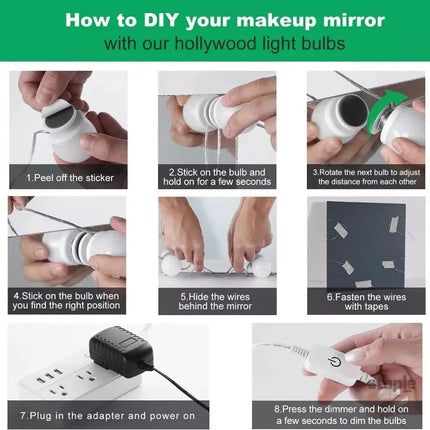 How to DIY your makeup mirror
with our hollywood light bulbs

1.Peel off the sticker

2.Stick on the bulb and hold on for a few seconds

3.Rotate the next bulb to adjust the distance from each other

4.Stick on the bulb when you find the right position

5.Hide the wires behind the mirror

6.Fasten the wires with tapes

7.Plug in the adapter and power on

staple

8.Press the dimmer and hold on a few seconds to dim the bulbs