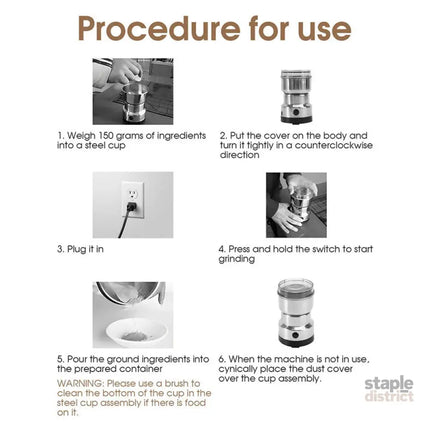 Procedure for use

1. Weigh 150 grams of ingredients into a steel cup

2. Put the cover on the body and turn it tightly in a counterclockwise direction

3. Plug it in

4. Press and hold the switch to start grinding

5. Pour the ground ingredients into the prepared container

WARNING: Please use a brush to clean the bottom of the cup in the steel cup assembly if there is food on it.

6. When the machine is not in use, cynically place the dust cover over the cup assembly.

staple district