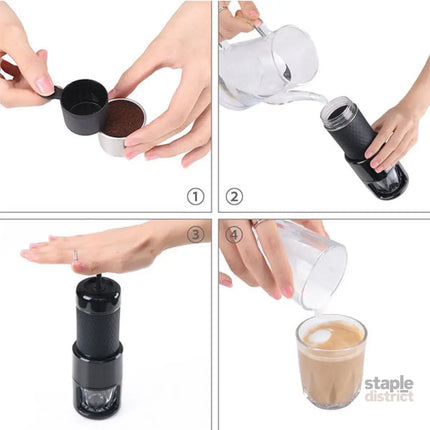 ①
②
③
④
staple
district